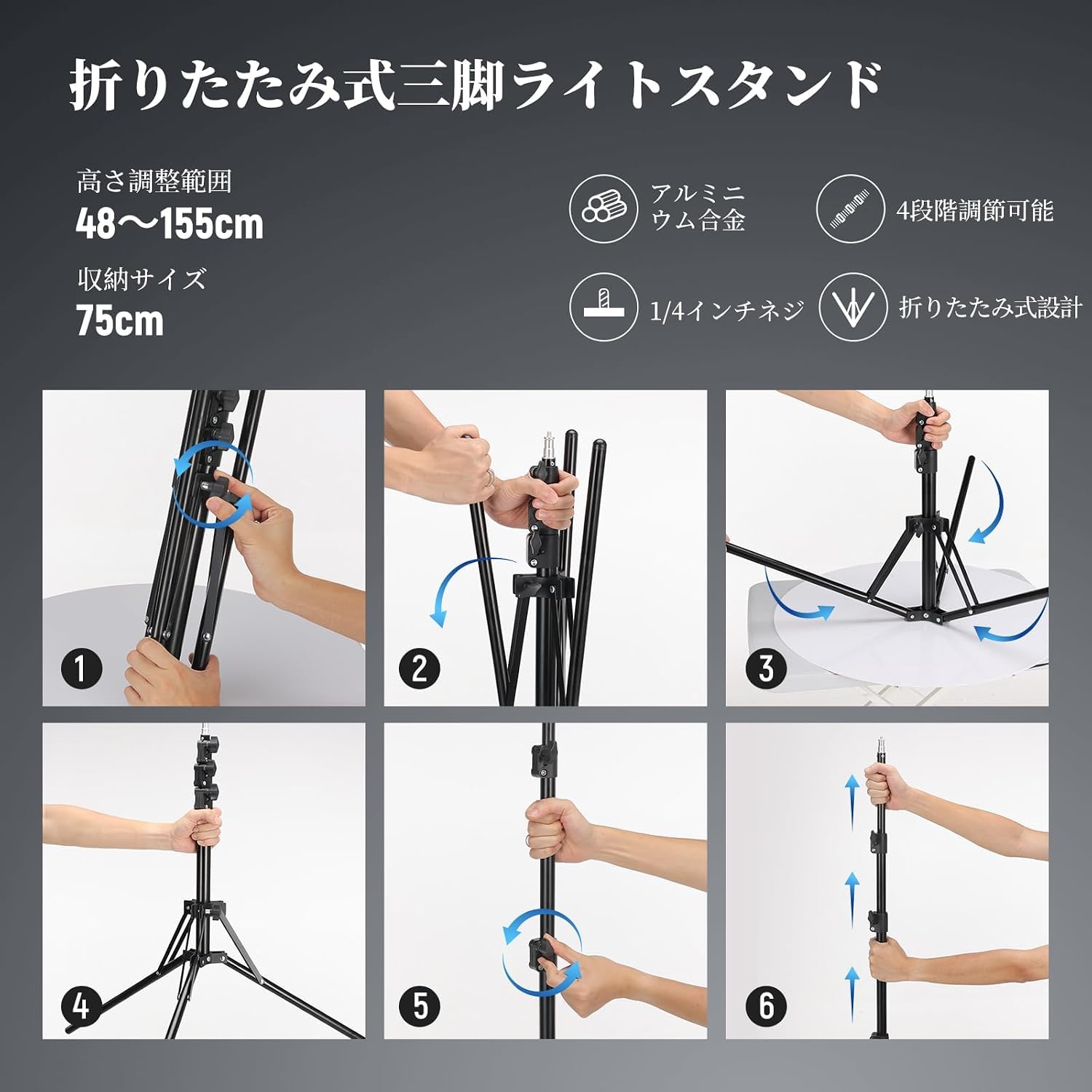 折りたたみ式三脚ライトスタンド

高さ調整範囲
48～155cm

収納サイズ
75cm

アルミニウム合金

4段階調節可能

1/4インチネジ

折りたたみ式設計

1

2

3

4

5

6